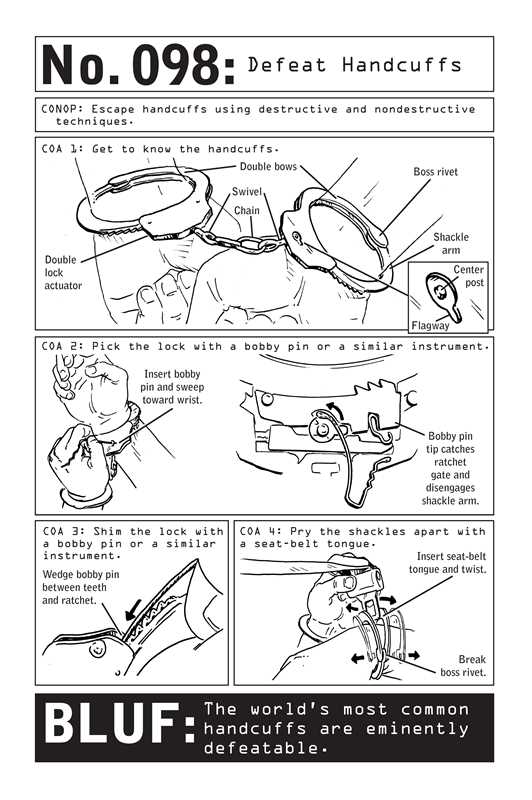 No. 098: Defeat Handcuffs

CONOP: Escape handcuffs using destructive and nondestructive techniques.

COA 1: Get to know the handcuffs.

Double bows

Boss rivet

Swivel

Chain

Shackle arm

Double lock actuator

Center post

Flagway

COA 2: Pick the lock with a bobby pin or a similar instrument.

Insert bobby pin and sweep toward wrist.

Bobby pin tip catches ratchet gate and disengages shackle arm.

COA 3: Shim the lock with a bobby pin or a similar instrument.

Wedge bobby pin between teeth and ratchet.

COA 4: Pry the shackles apart with a seat-belt tongue.

Insert seat-belt tongue and twist.

Break boss rivet.

BLUF: The world's most common handcuffs are eminently defeatable.